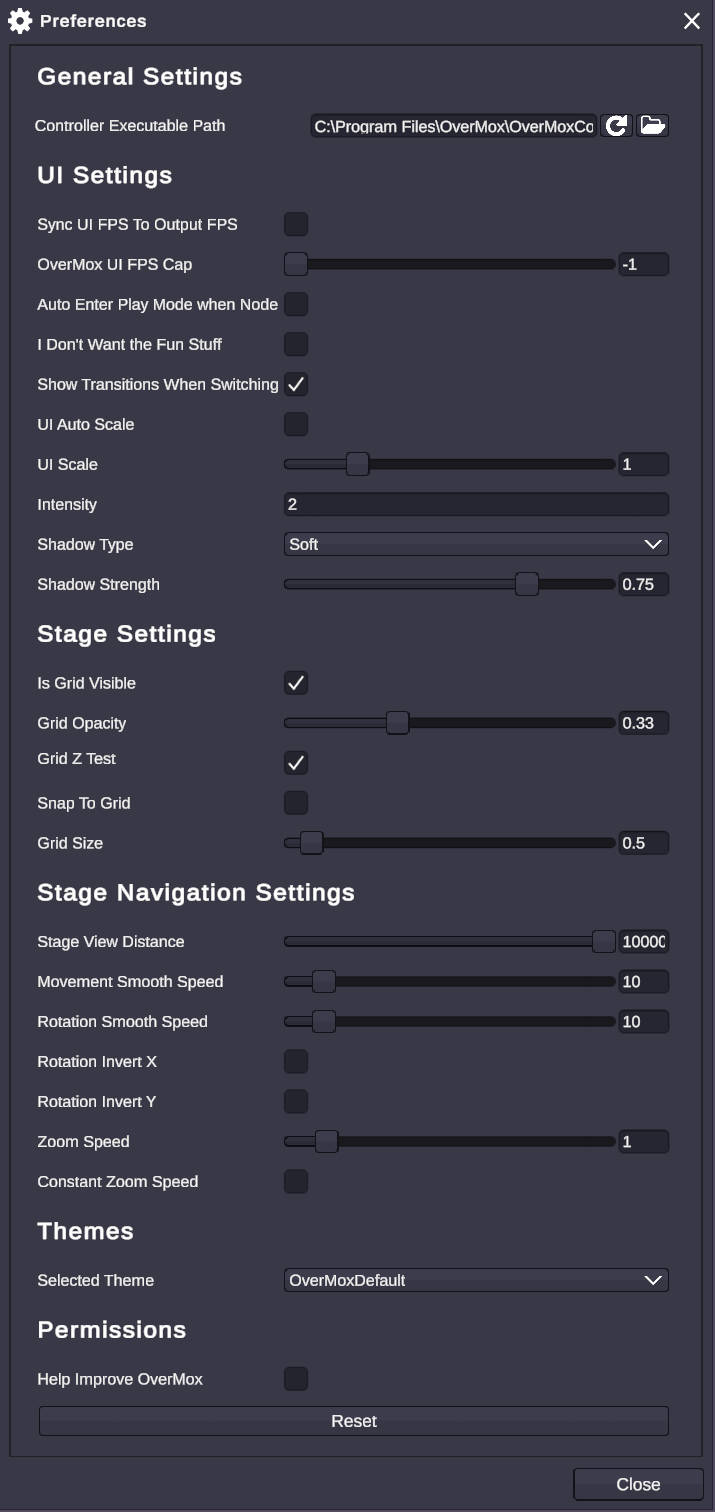 Preferences

General Settings

Controller Executable Path C:\Program Files\OverMox\OverMoxCo

UI Settings

Sync UI FPS To Output FPS

OverMox UI FPS Cap -1

Auto Enter Play Mode when Node

I Don't Want the Fun Stuff

Show Transitions When Switching

UI Auto Scale

UI Scale 1

Intensity 2

Shadow Type Soft

Shadow Strength 0.75

Stage Settings

Is Grid Visible

Grid Opacity 0.33

Grid Z Test

Snap To Grid

Grid Size 0.5

Stage Navigation Settings

Stage View Distance 10000

Movement Smooth Speed 10

Rotation Smooth Speed 10

Rotation Invert X

Rotation Invert Y

Zoom Speed 1

Constant Zoom Speed

Themes

Selected Theme OverMoxDefault

Permissions

Help Improve OverMox

Reset

Close